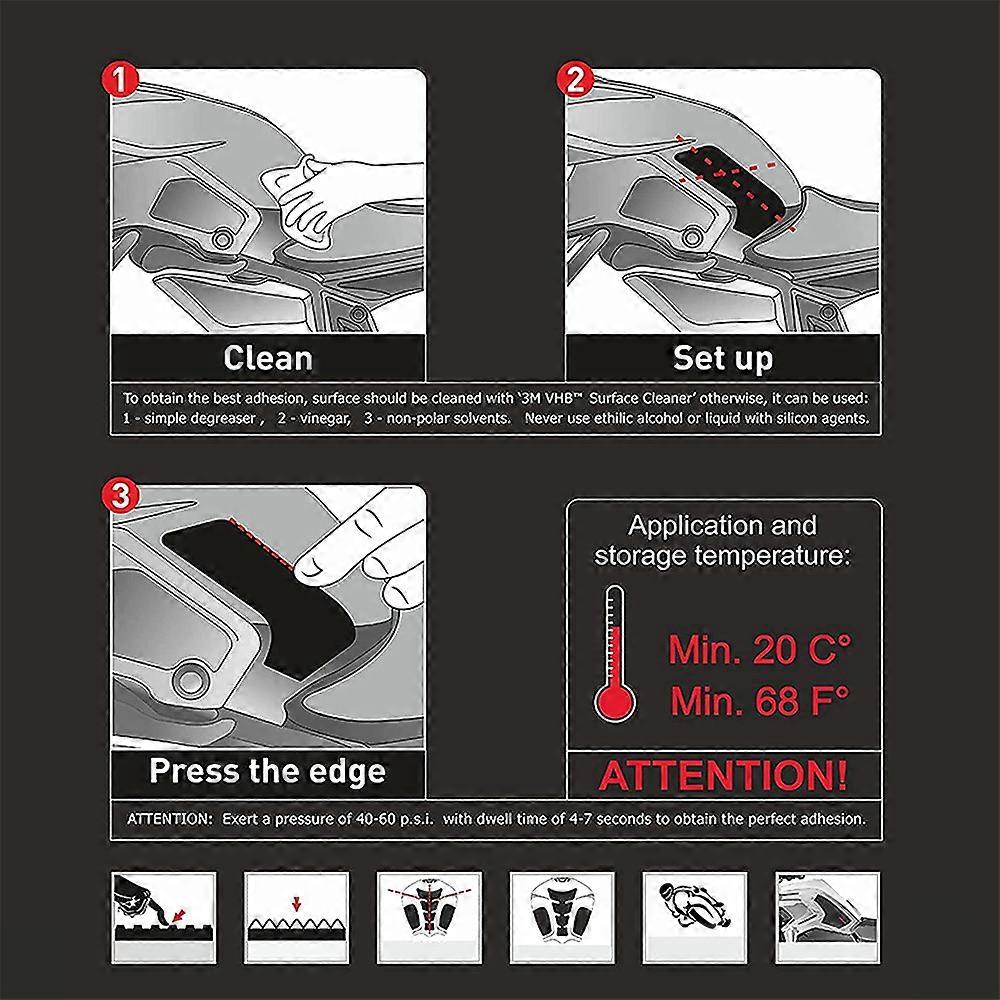 1

Clean

2

Set up

To obtain the best adhesion, surface should be cleaned with '3M VHB™ Surface Cleaner' otherwise, it can be used: 1 - simple degreaser , 2 - vinegar, 3 - non-polar solvents. Never use ethilic alcohol or liquid with silicon agents.

3

Press the edge

Application and storage temperature:

Min. 20 C°
Min. 68 F°

ATTENTION!

ATTENTION: Exert a pressure of 40-60 p.s.i. with dwell time of 4-7 seconds to obtain the perfect adhesion.