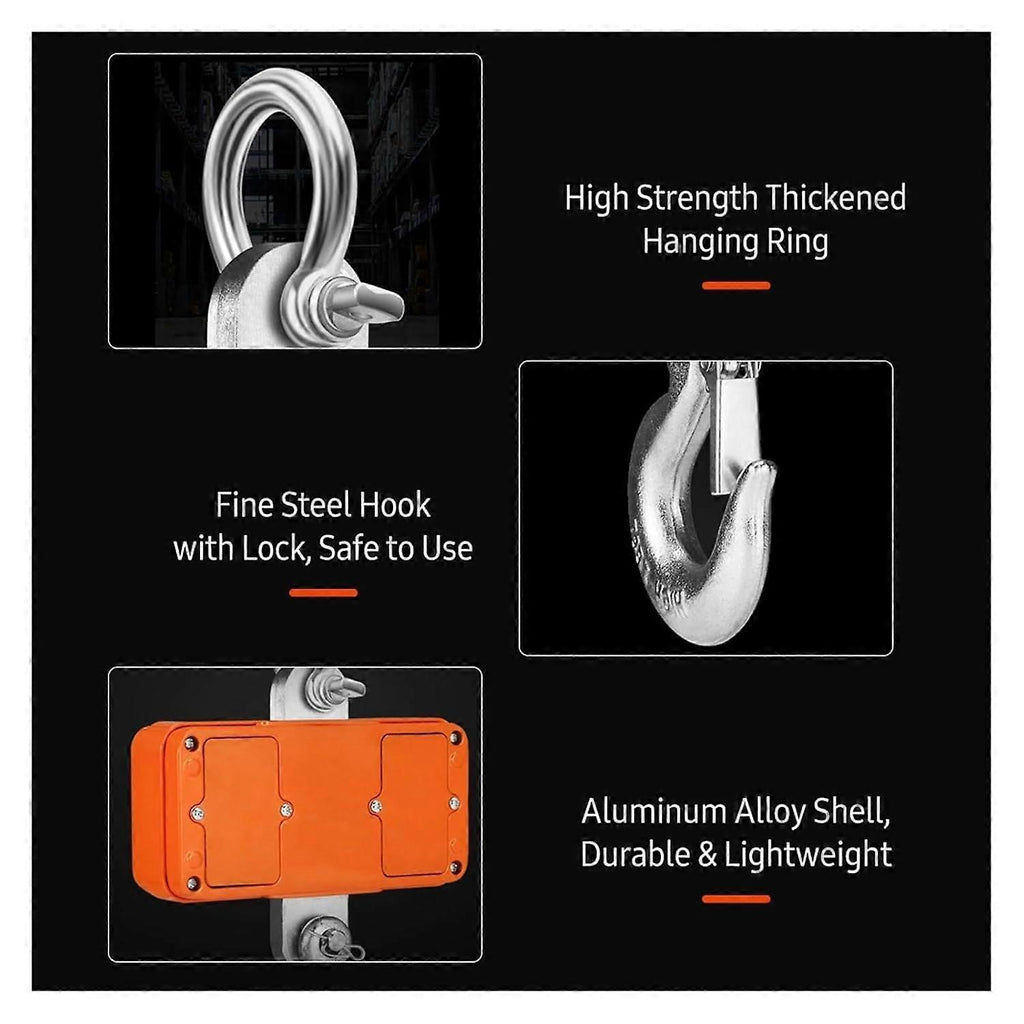 High Strength Thickened Hanging Ring

Fine Steel Hook with Lock, Safe to Use

Aluminum Alloy Shell, Durable & Lightweight