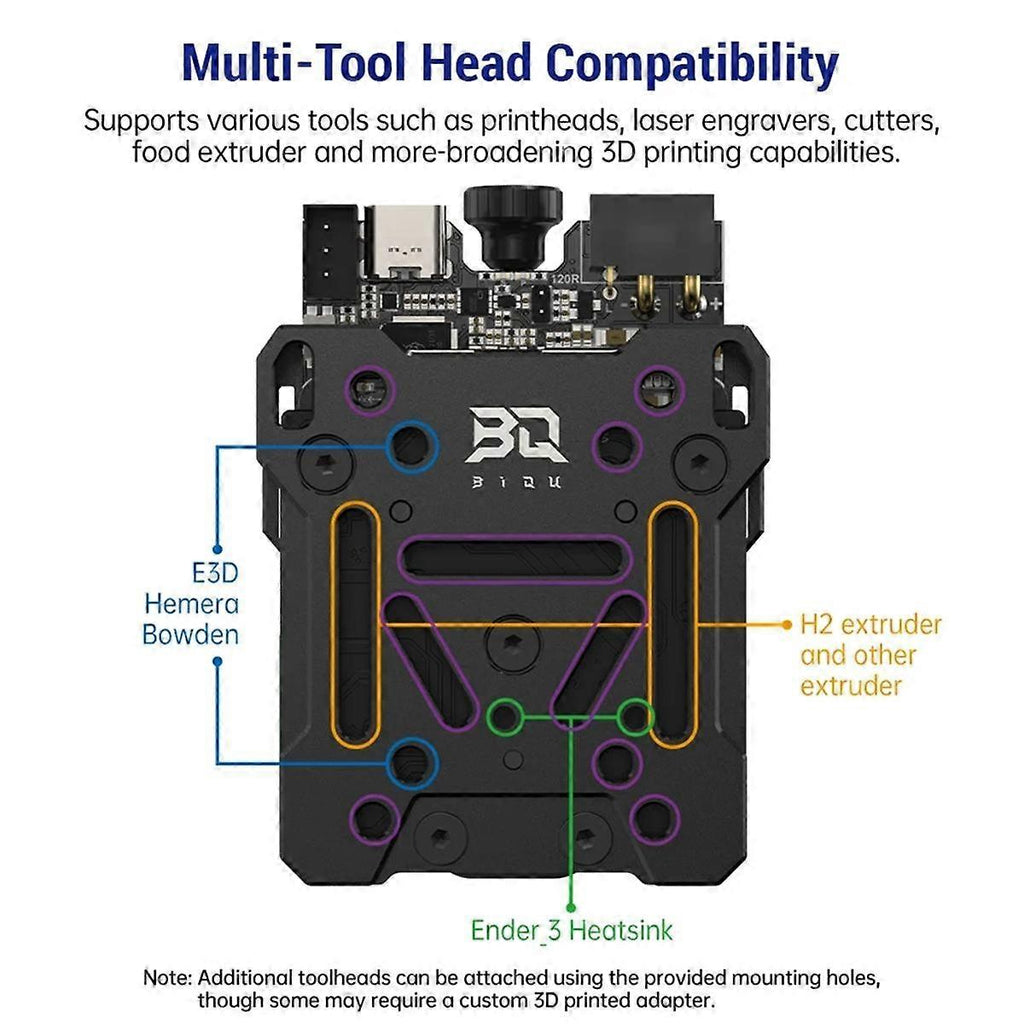 Multi-Tool Head Compatibility

Supports various tools such as printheads, laser engravers, cutters, food extruder and more-broadening 3D printing capabilities.

120R

BQ
BIQU

E3D Hemera Bowden

H2 extruder and other extruder

Ender_3 Heatsink

Note: Additional toolheads can be attached using the provided mounting holes, though some may require a custom 3D printed adapter.