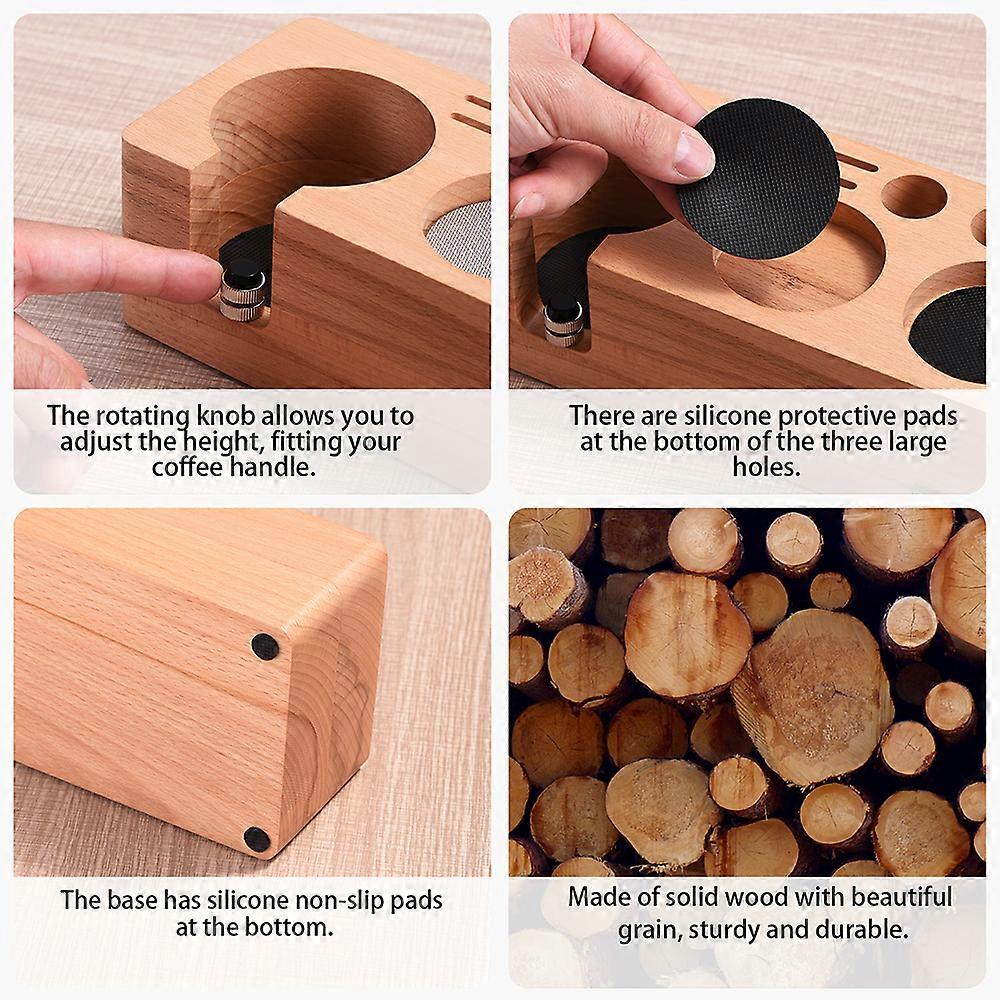 The rotating knob allows you to adjust the height, fitting your coffee handle.

There are silicone protective pads at the bottom of the three large holes.

The base has silicone non-slip pads at the bottom.

Made of solid wood with beautiful grain, sturdy and durable.