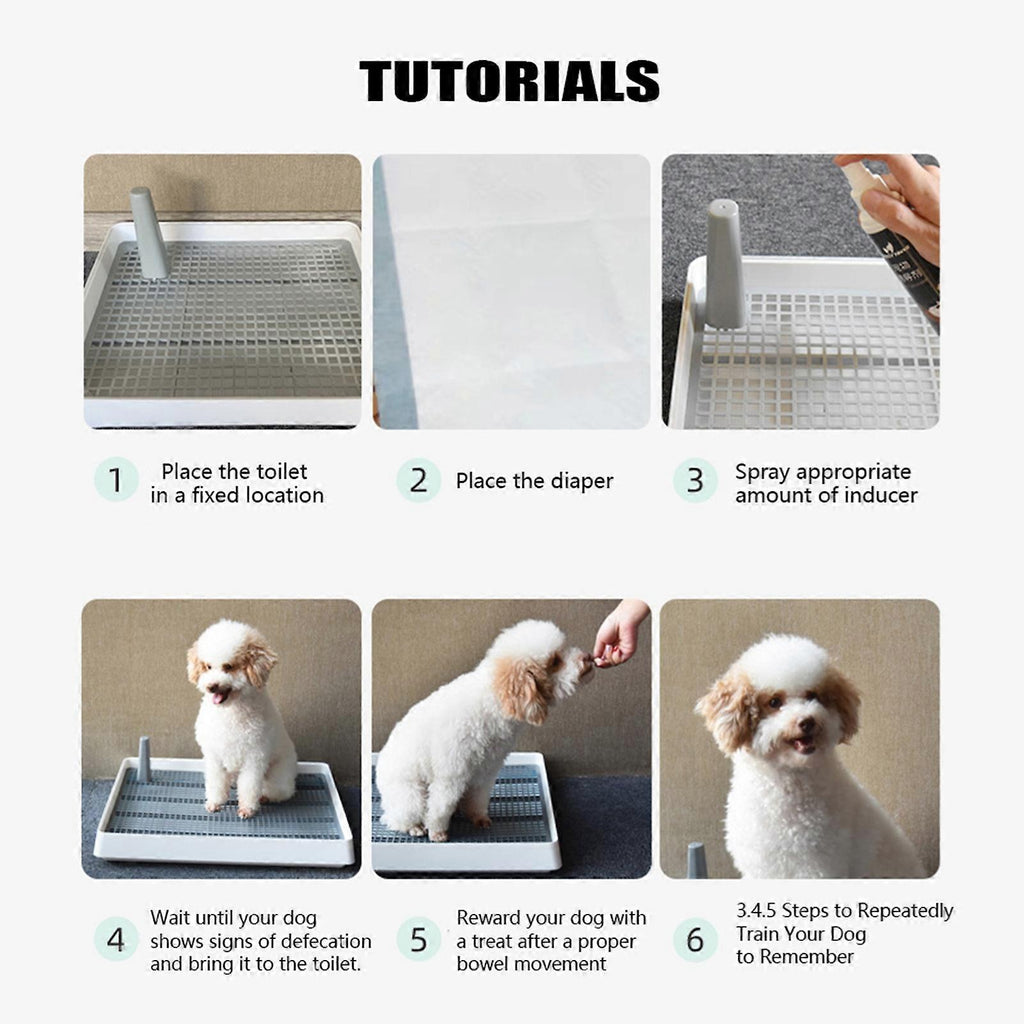 TUTORIALS

1 Place the toilet in a fixed location

2 Place the diaper

3 Spray appropriate amount of inducer

4 Wait until your dog shows signs of defecation and bring it to the toilet.

5 Reward your dog with a treat after a proper bowel movement

6 3.4.5 Steps to Repeatedly Train Your Dog to Remember