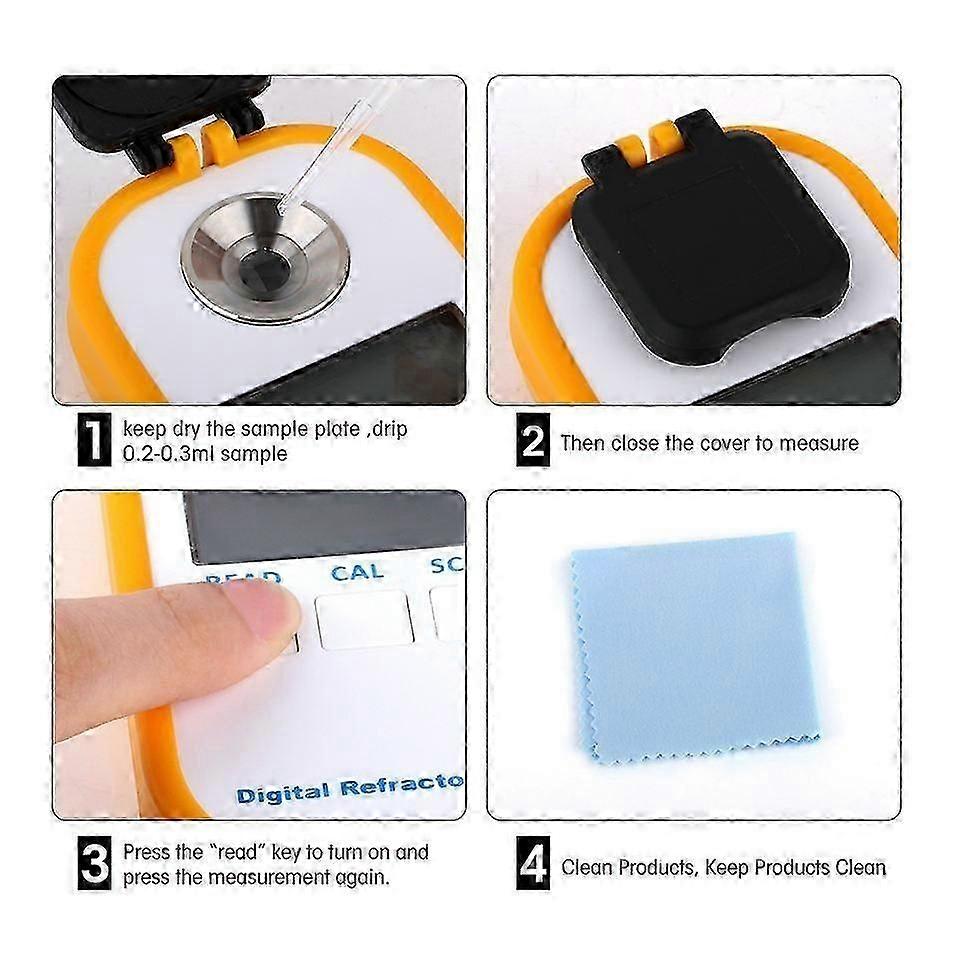 1 keep dry the sample plate ,drip 0.2-0.3ml sample

2 Then close the cover to measure

READ CAL SC

Digital Refracto

3 Press the "read" key to turn on and press the measurement again.

4 Clean Products, Keep Products Clean