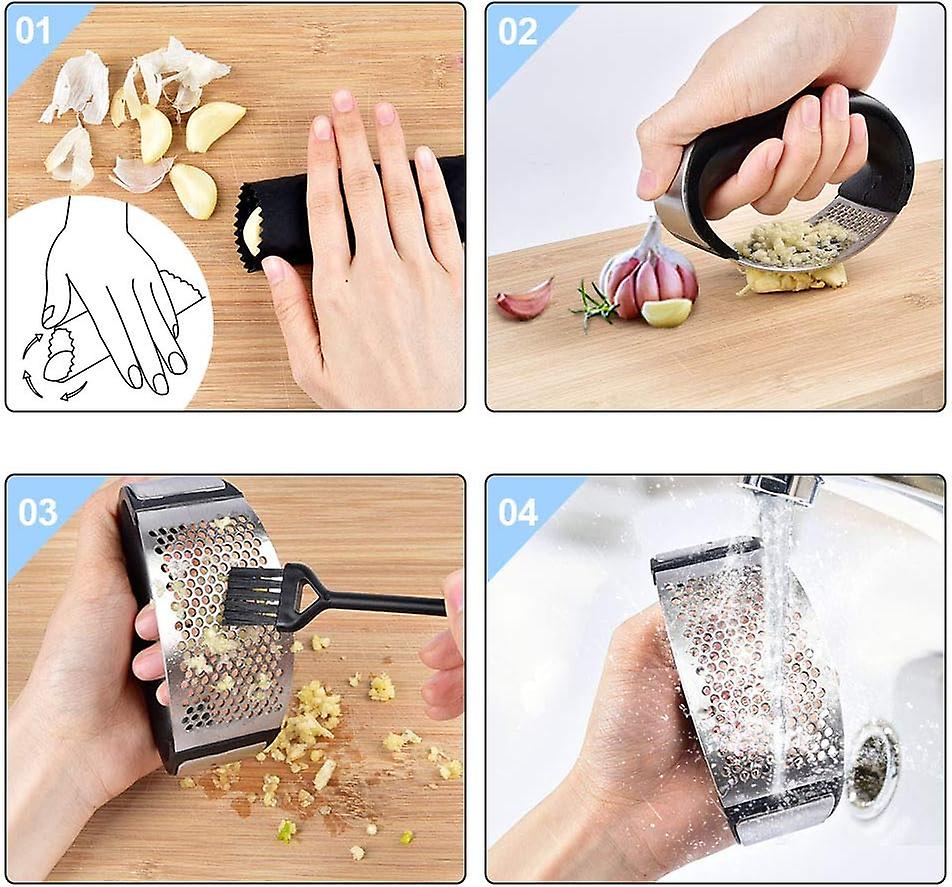 01

02

03

04