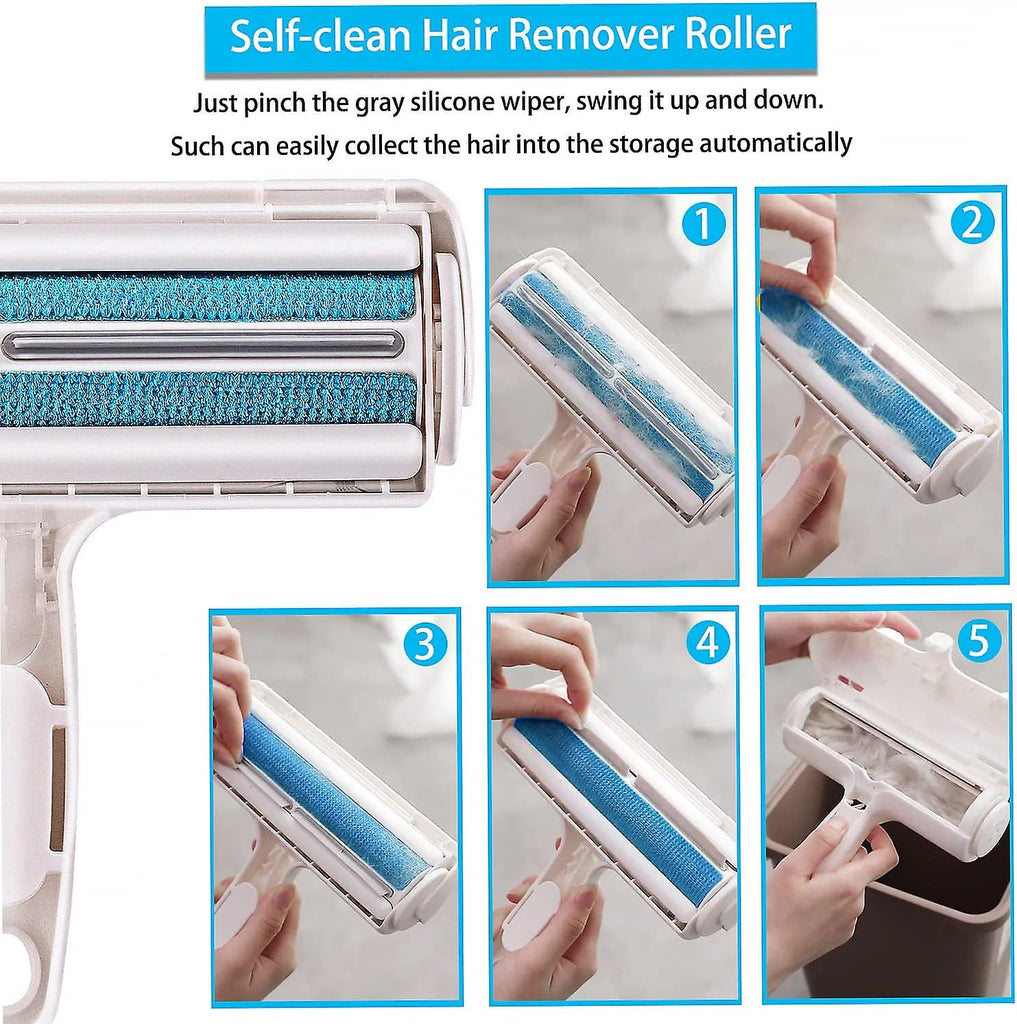 Self-clean Hair Remover Roller

Just pinch the gray silicone wiper, swing it up and down.
Such can easily collect the hair into the storage automatically

1

2

3

4

5