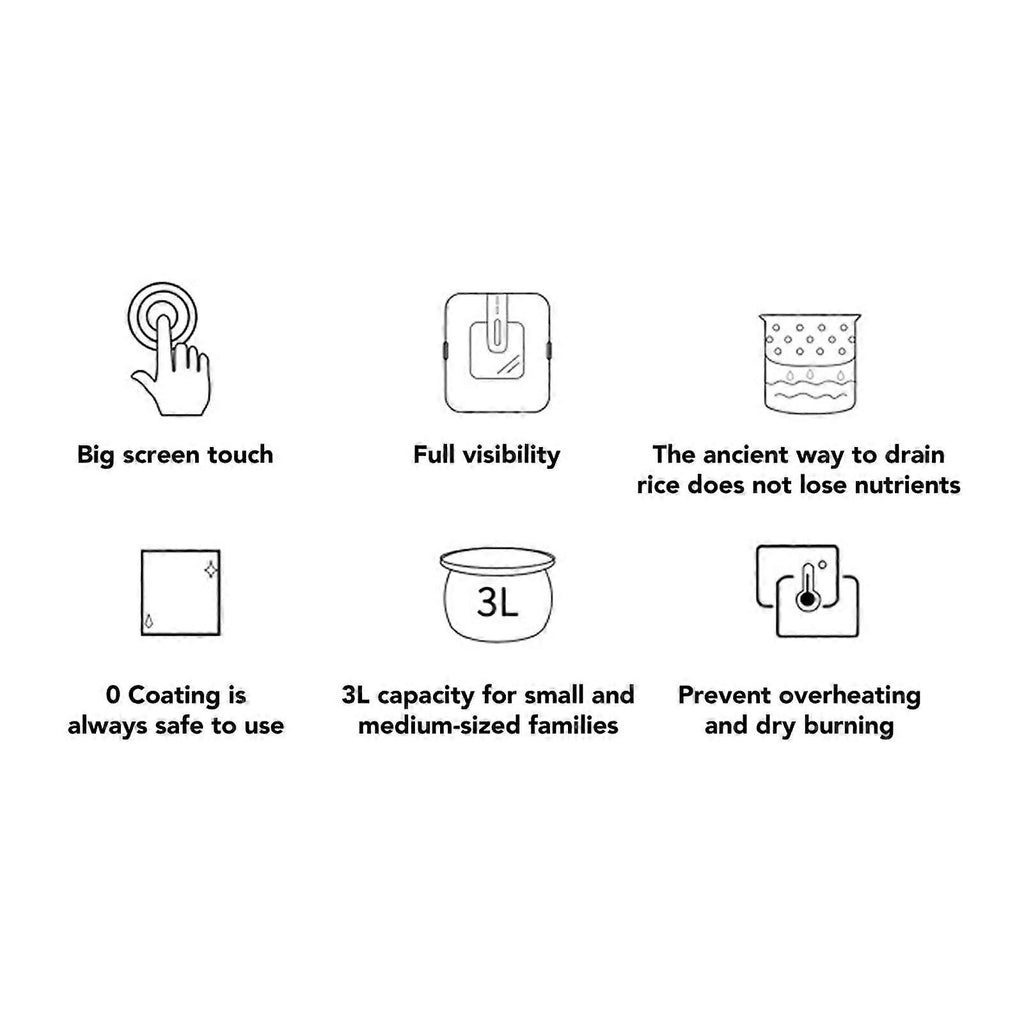 Big screen touch

Full visibility

The ancient way to drain rice does not lose nutrients

0 Coating is always safe to use

3L

3L capacity for small and medium-sized families

Prevent overheating and dry burning