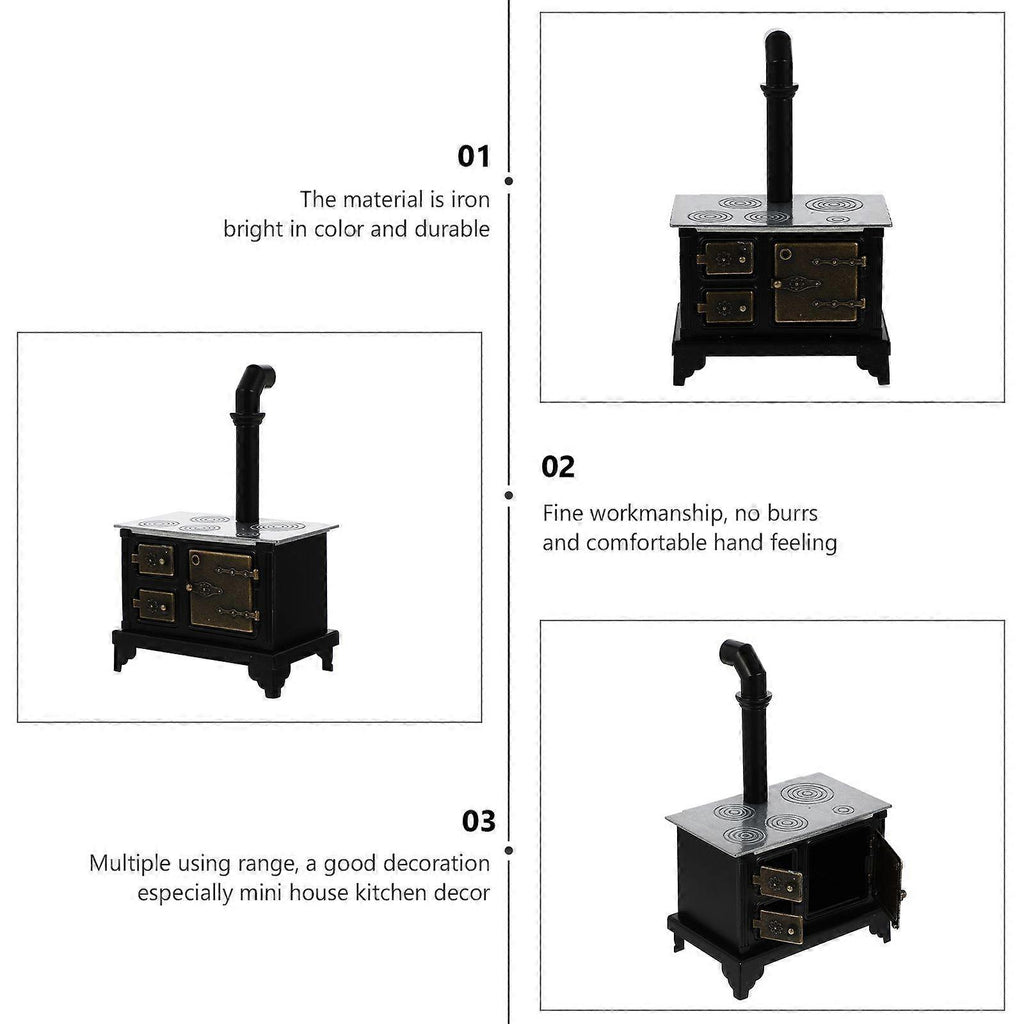 01

The material is iron
bright in color and durable

02

Fine workmanship, no burrs
and comfortable hand feeling

03

Multiple using range, a good decoration
especially mini house kitchen decor