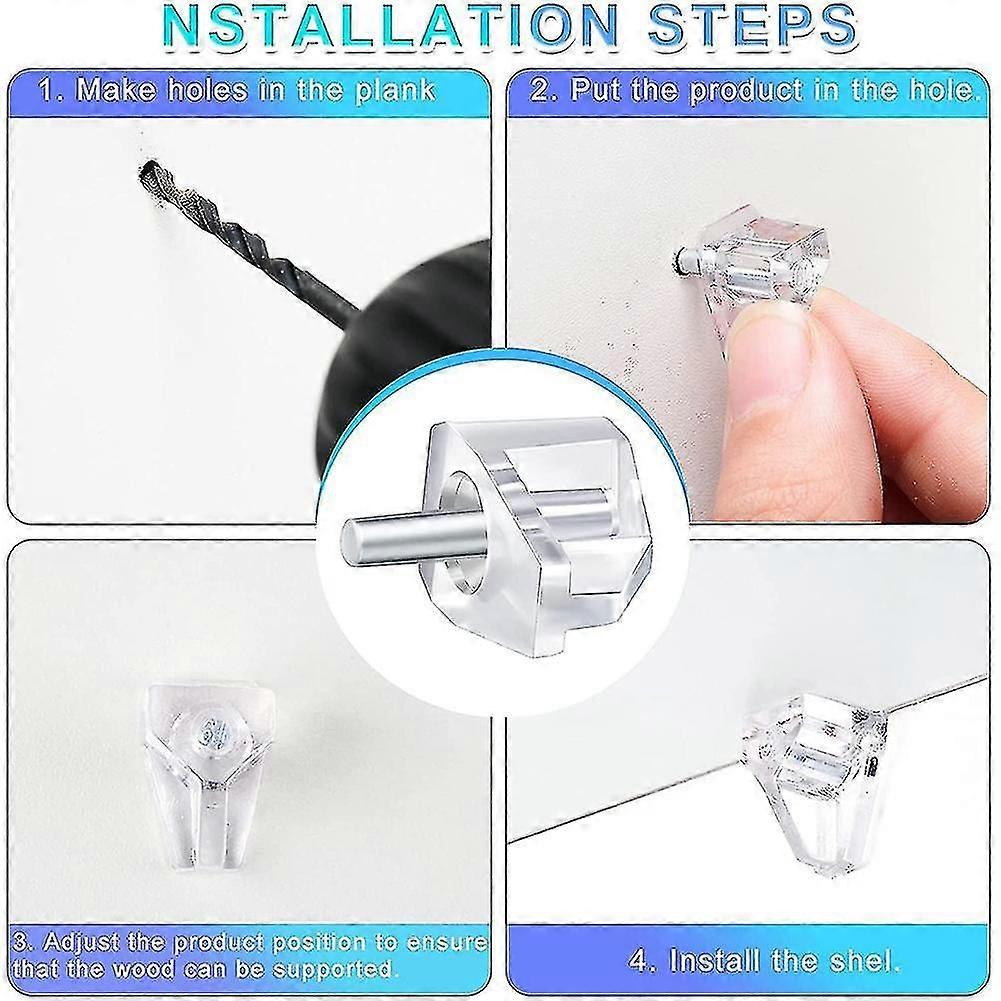 NSTALLATION STEPS

1. Make holes in the plank

2. Put the product in the hole.

3. Adjust the product position to ensure that the wood can be supported.

4. Install the shel.