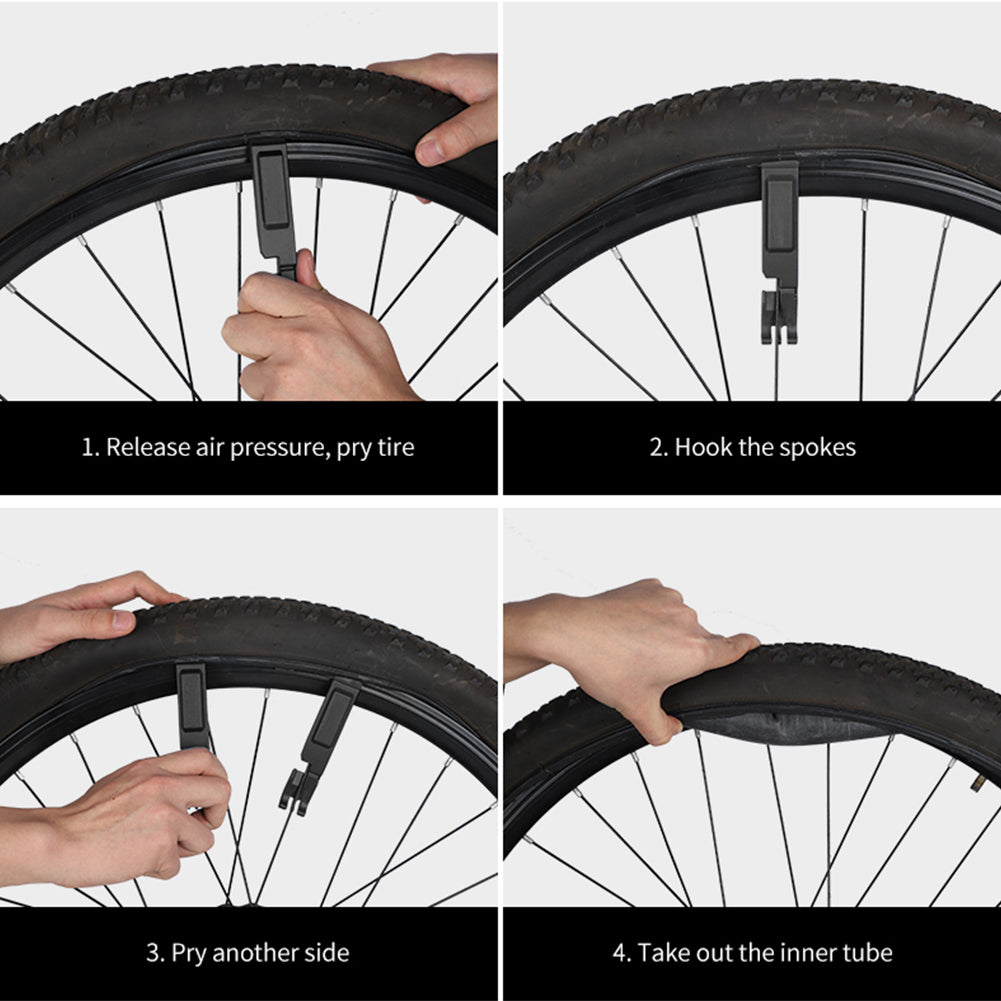 1. Release air pressure, pry tire

2. Hook the spokes

3. Pry another side

4. Take out the inner tube