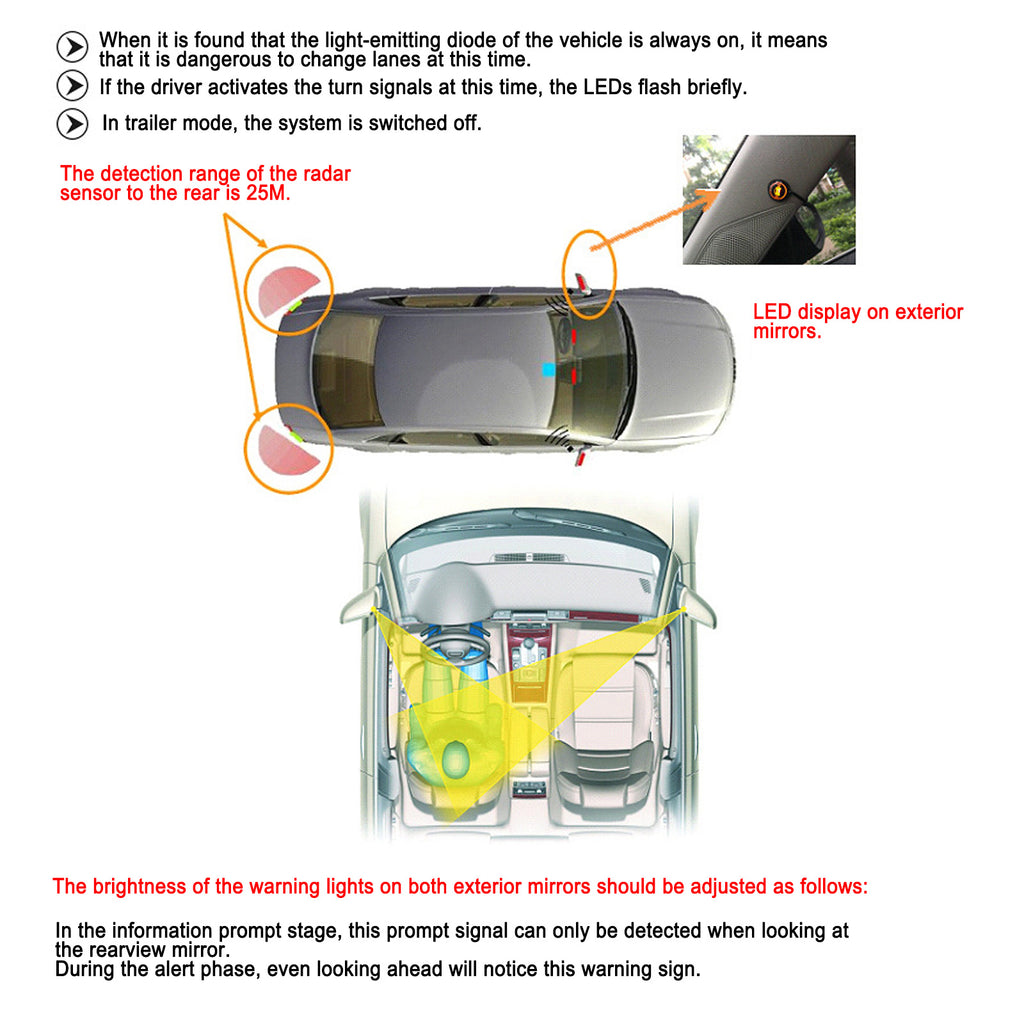 When it is found that the light-emitting diode of the vehicle is always on, it means that it is dangerous to change lanes at this time.

If the driver activates the turn signals at this time, the LEDs flash briefly.

In trailer mode, the system is switched off.

The detection range of the radar sensor to the rear is 25M.

LED display on exterior mirrors.

The brightness of the warning lights on both exterior mirrors should be adjusted as follows:

In the information prompt stage, this prompt signal can only be detected when looking at the rearview mirror.
During the alert phase, even looking ahead will notice this warning sign.