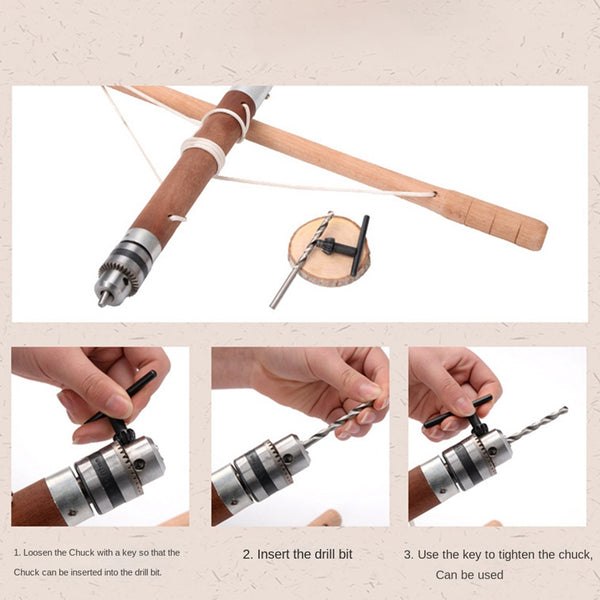 1. Loosen the Chuck with a key so that the Chuck can be inserted into the drill bit.

2. Insert the drill bit

3. Use the key to tighten the chuck, Can be used